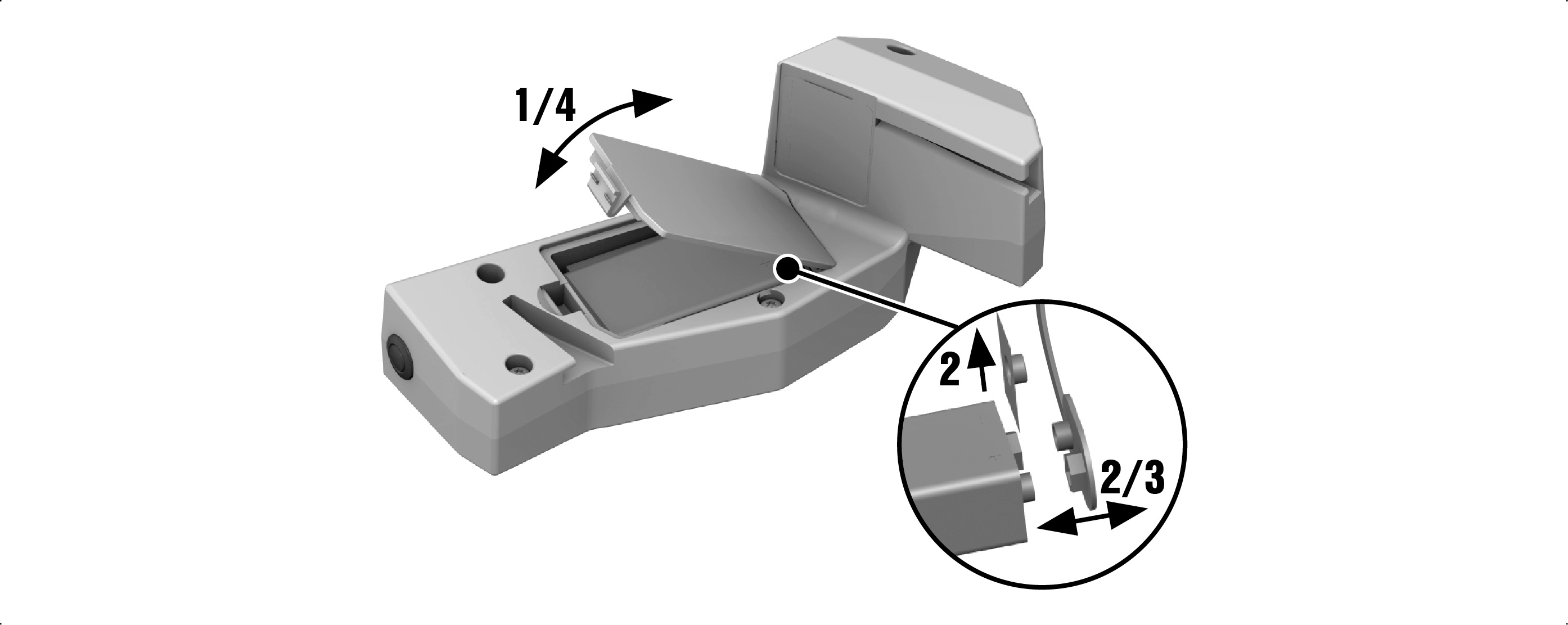 1/4

2

2/3