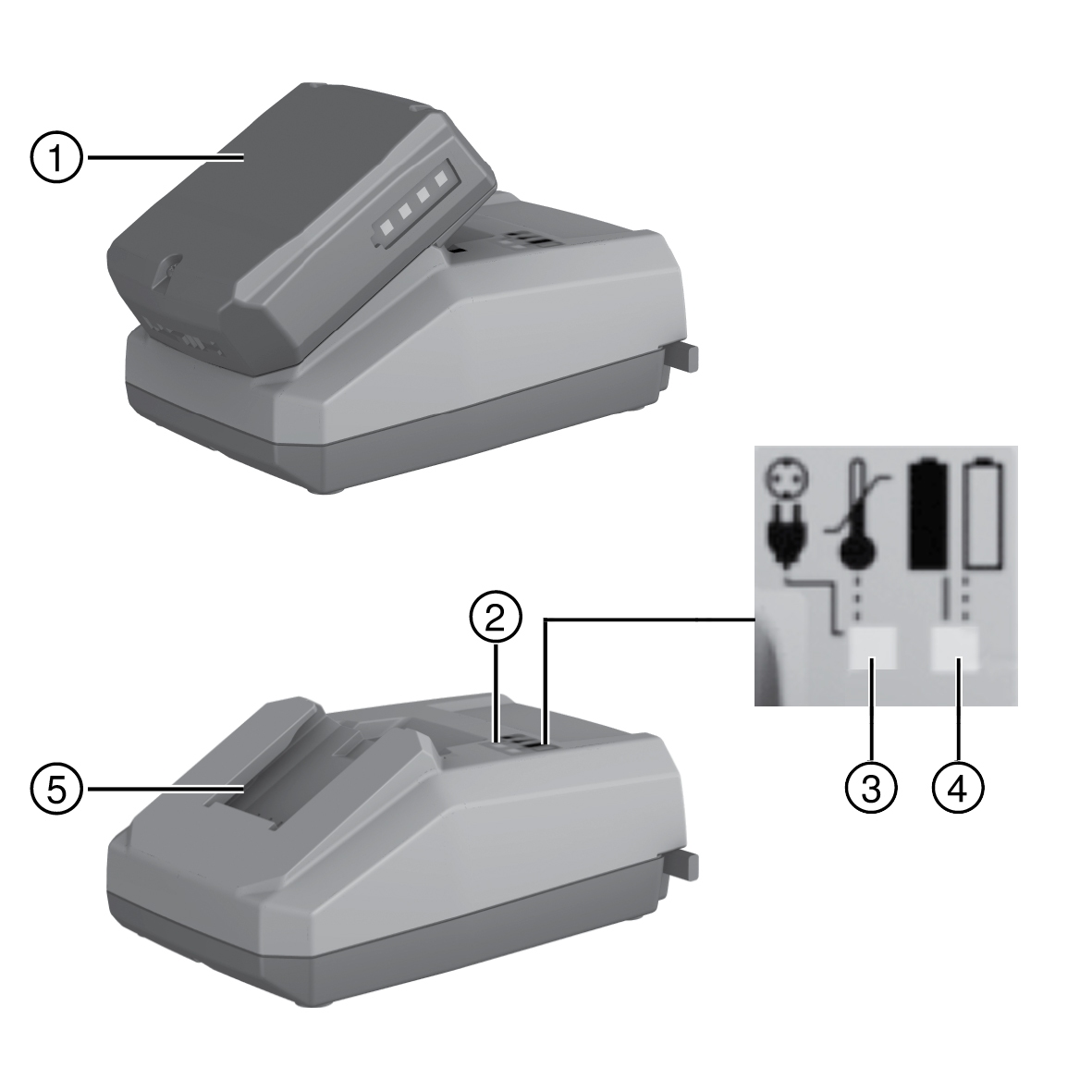 1
2
5
3
4