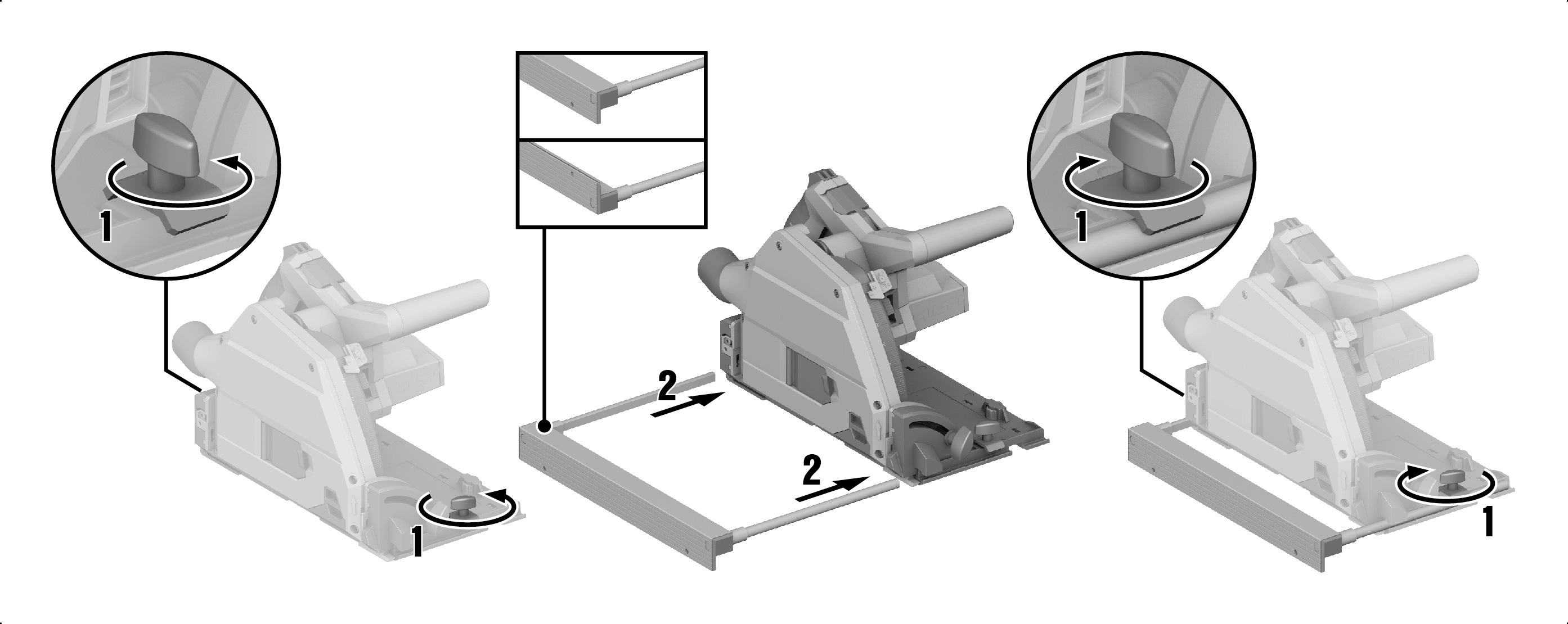 1
1
2
2
1
1